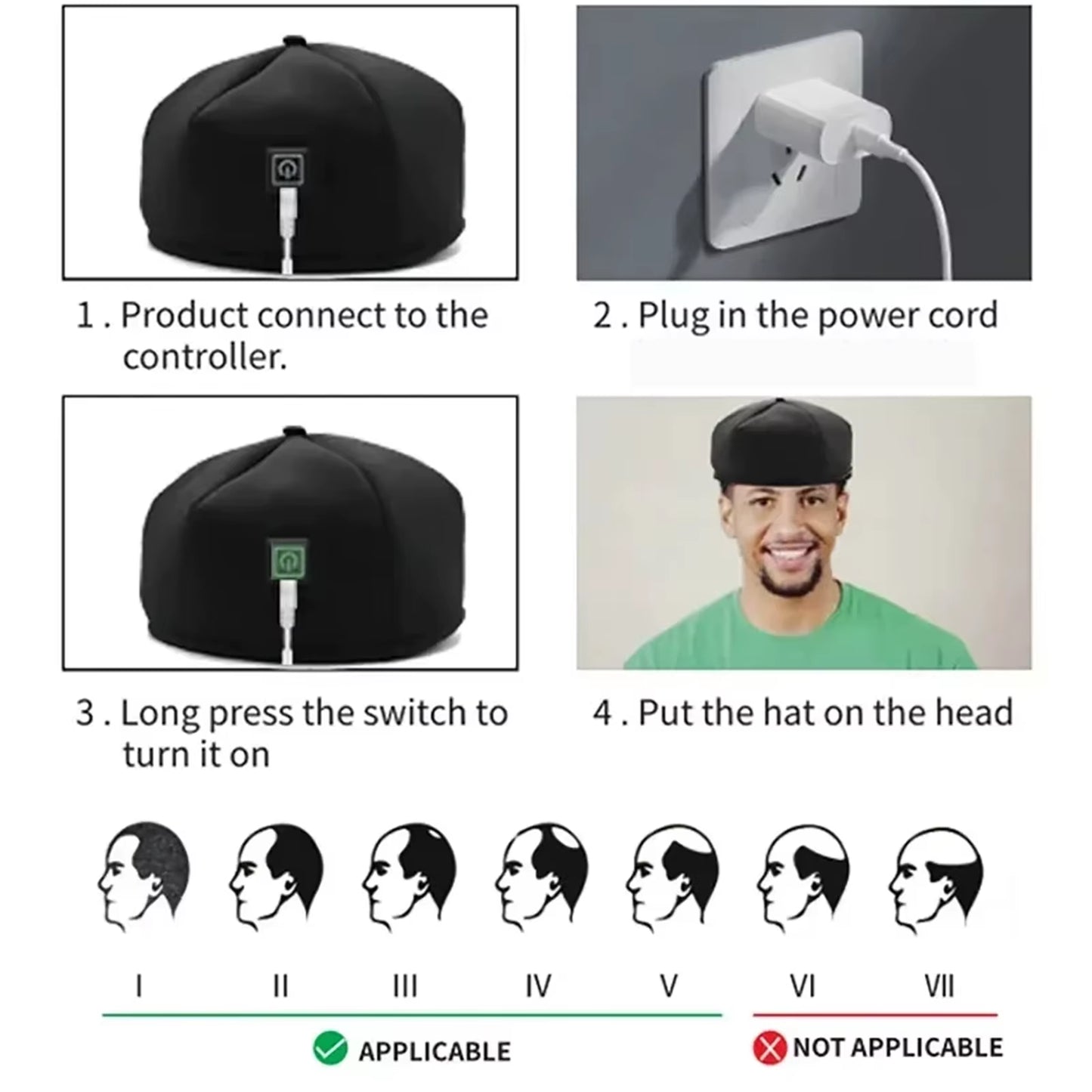 1 . Product connect to the controller.

2 . Plug in the power cord

3 . Long press the switch to turn it on

4 . Put the hat on the head

I II III IV V VI VII

APPLICABLE

NOT APPLICABLE