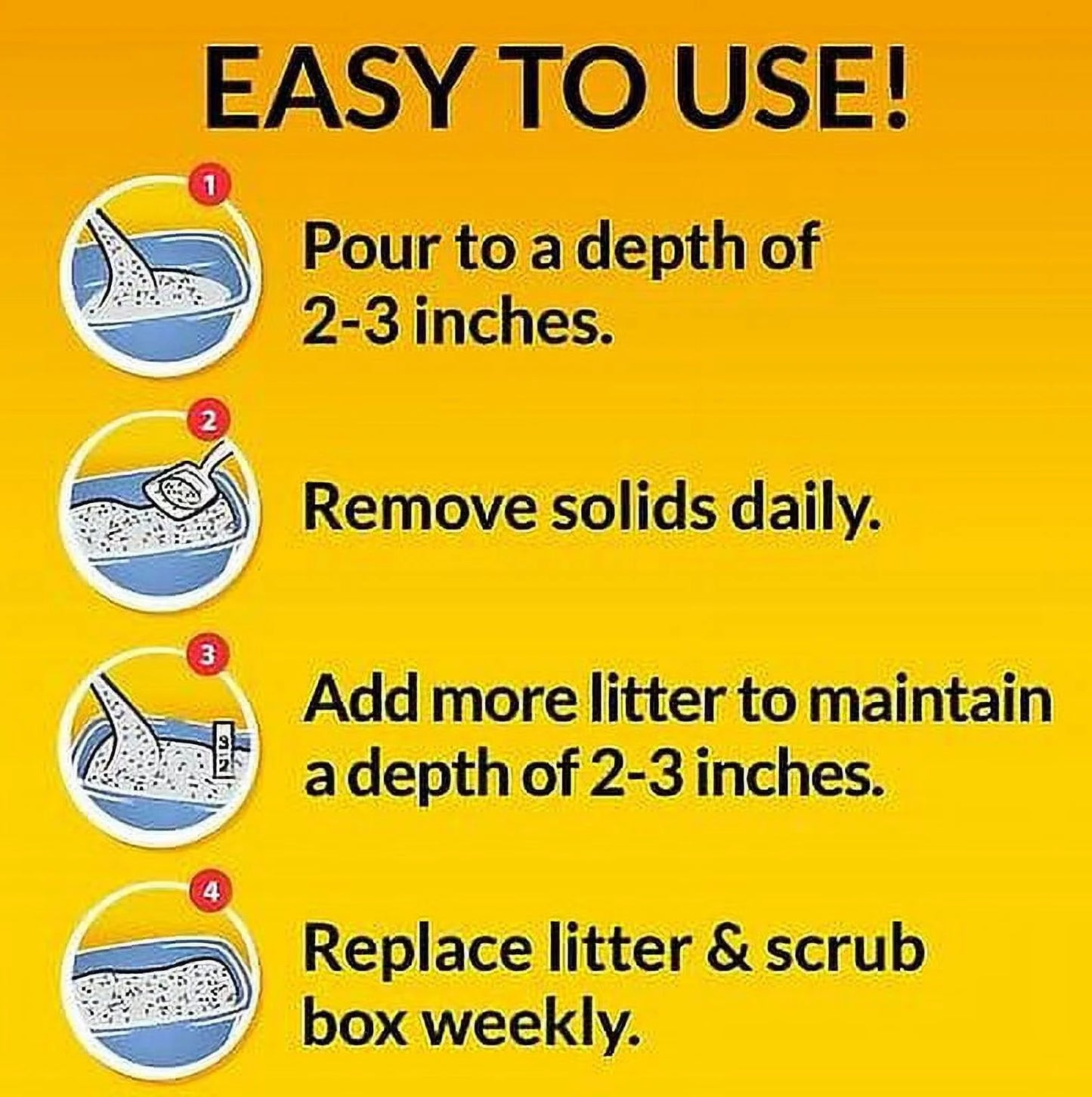 EASY TO USE!

1

Pour to a depth of 2-3 inches.

2

Remove solids daily.

3

3
2

Add more litter to maintain a depth of 2-3 inches.

4

Replace litter & scrub box weekly.