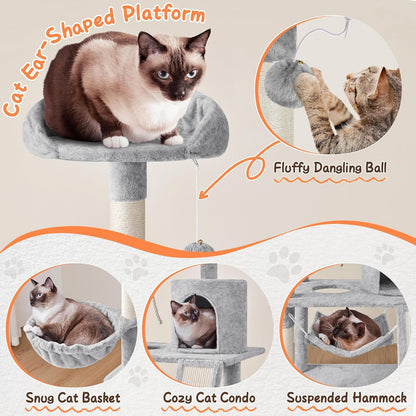 Cat Ear-Shaped Platform

Fluffy Dangling Ball

Snug Cat Basket

Cozy Cat Condo

Suspended Hammock